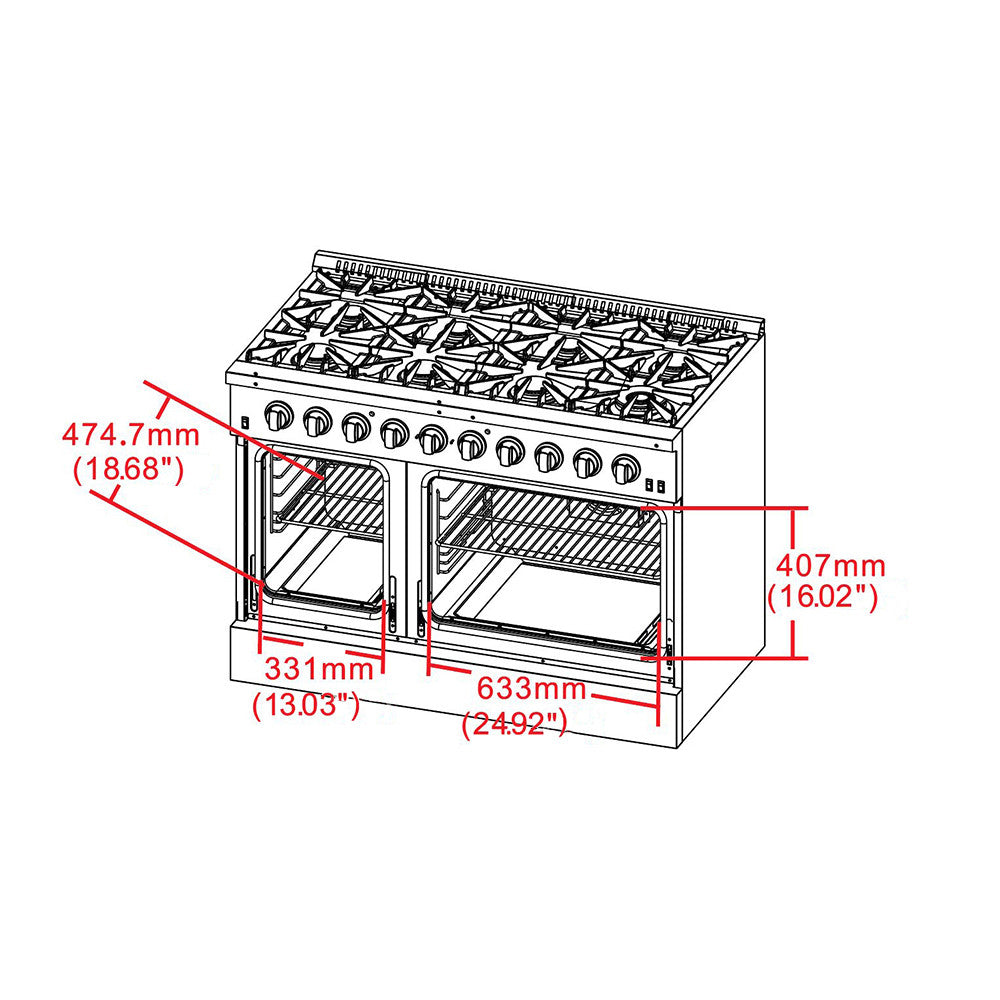 474.7mm
(18.68")

407mm
(16.02")

331mm
(13.03")

633mm
(24.92")