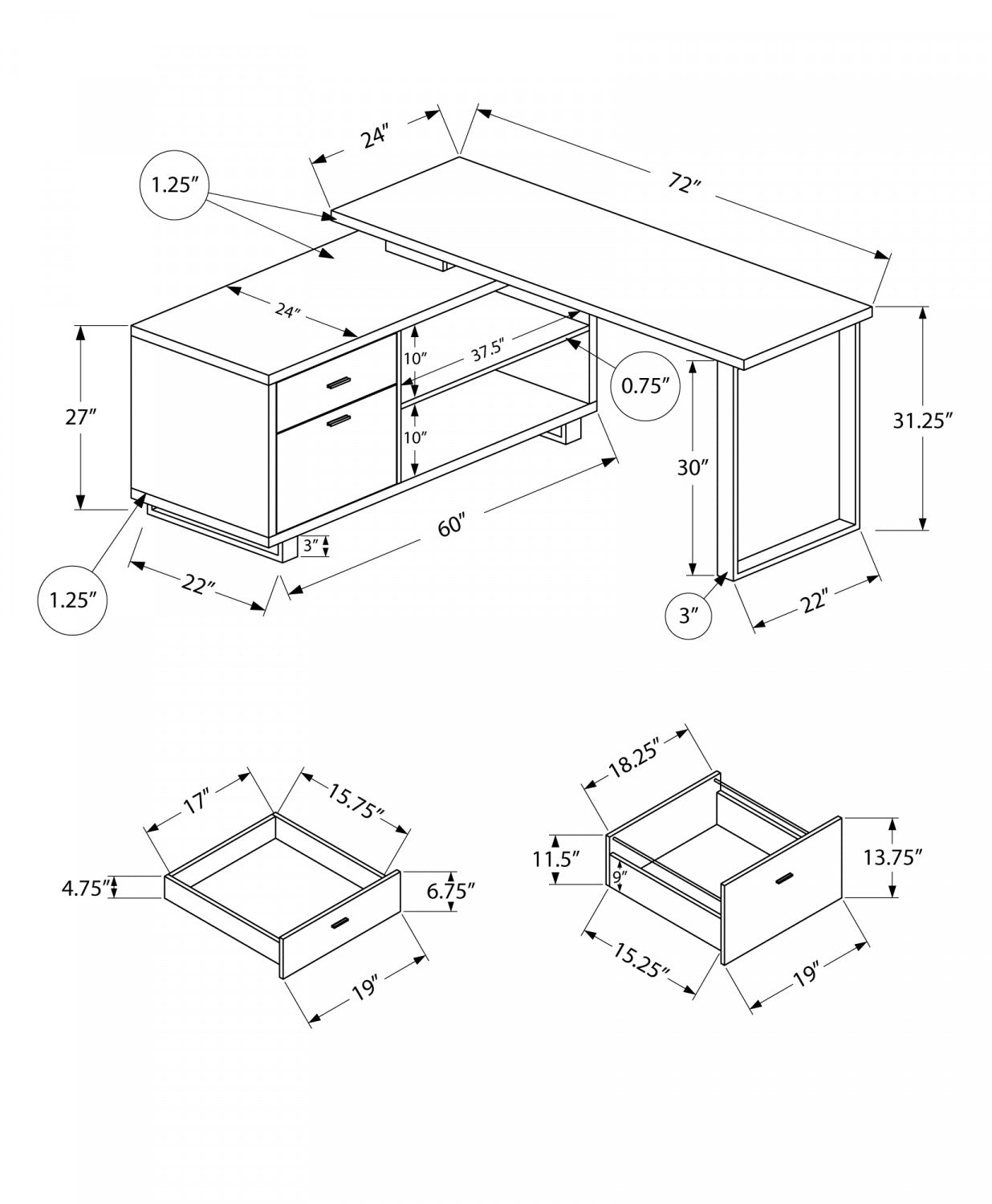 24″

72″

1.25″

24″

10″

37.5″

0.75″

27″

10″

31.25″

30″

60″

3″

1.25″

22″

3″

22″

17″

15.75″

4.75″

6.75″

19″

18.25″

11.5″

9″

13.75″

15.25″

19″