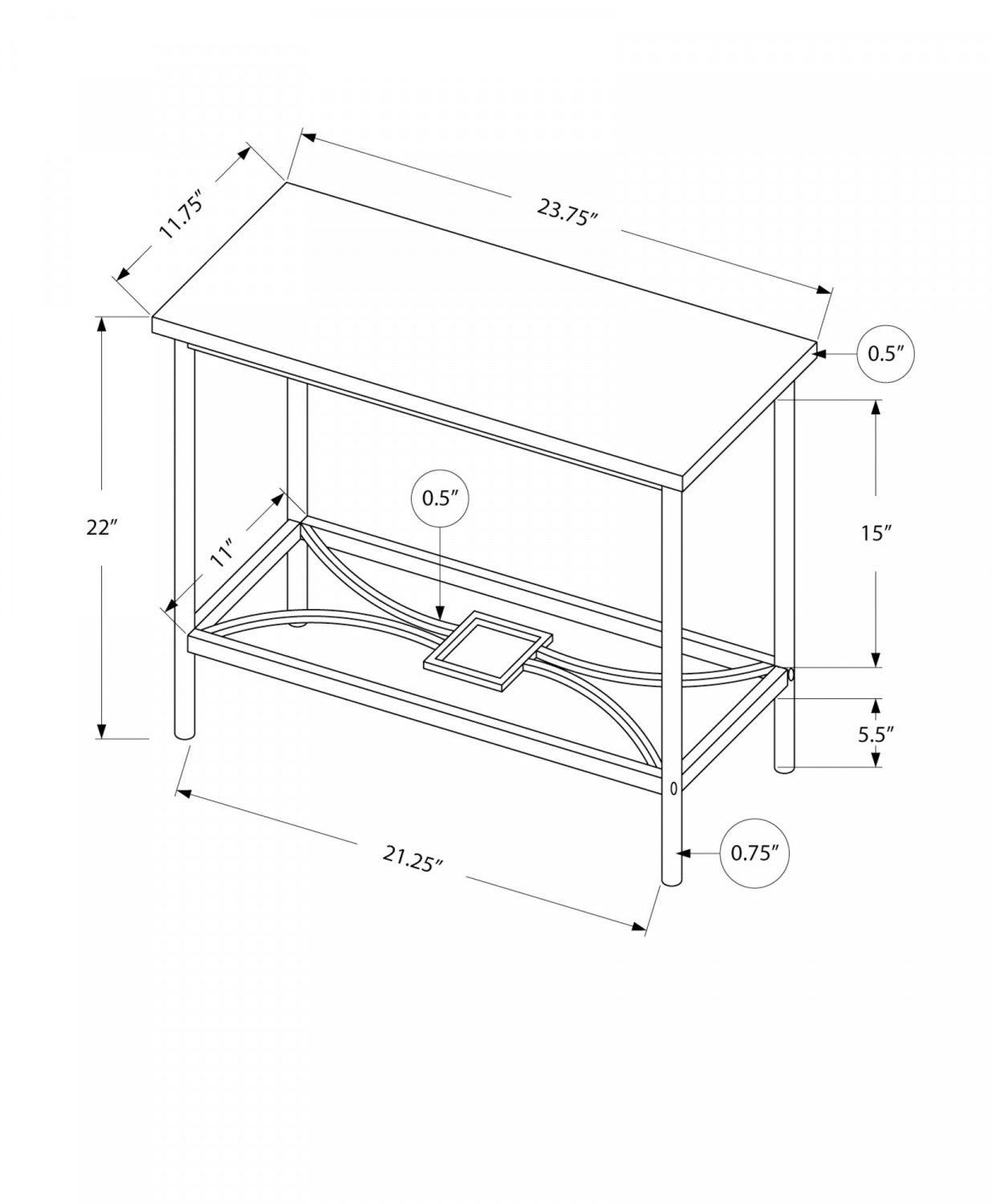 11.75″

23.75″

0.5″

22″

0.5″

11″

15″

5.5″

21.25″

0.75″