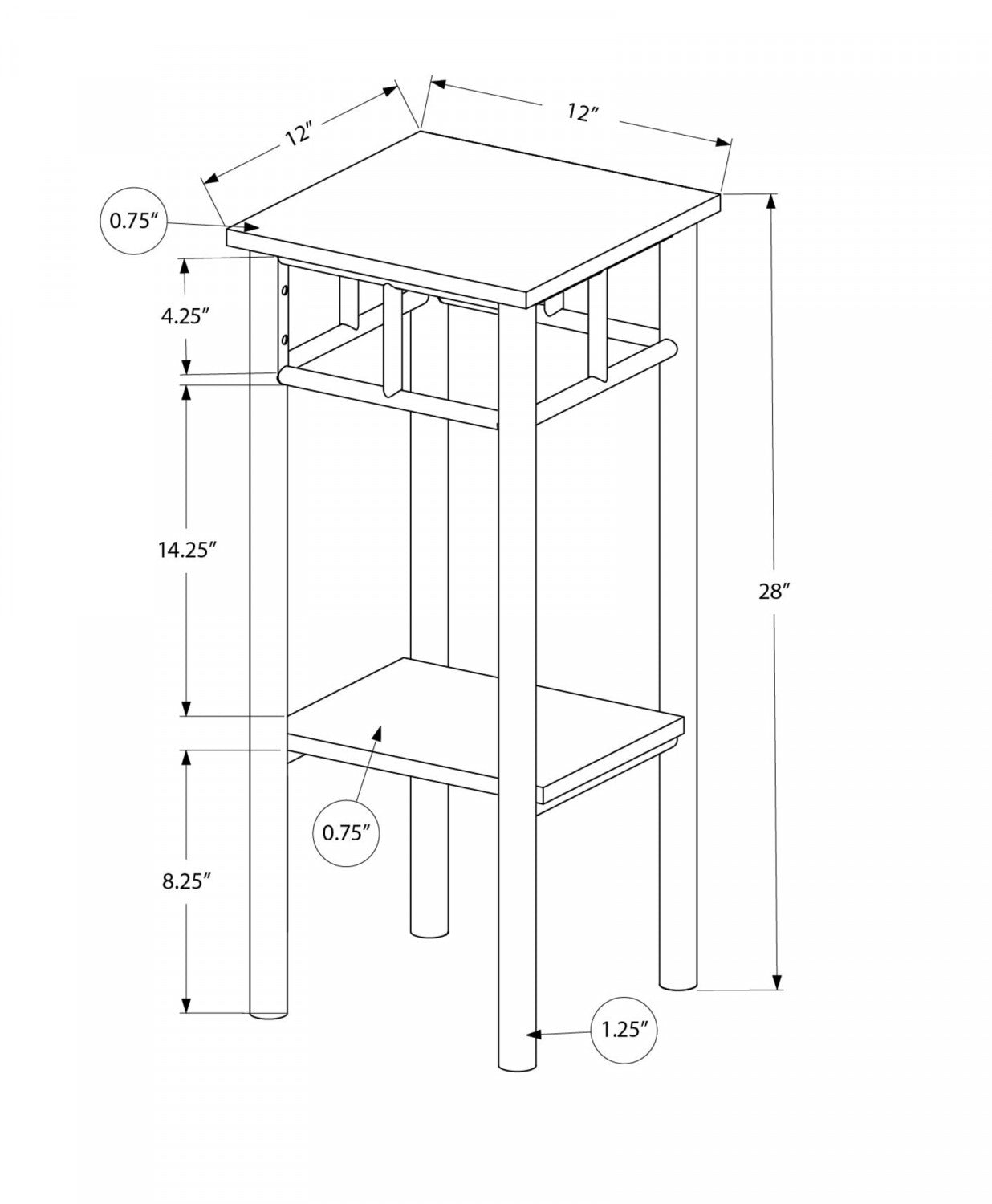 12″

12″

0.75″

4.25″

14.25″

28″

0.75″

8.25″

1.25″