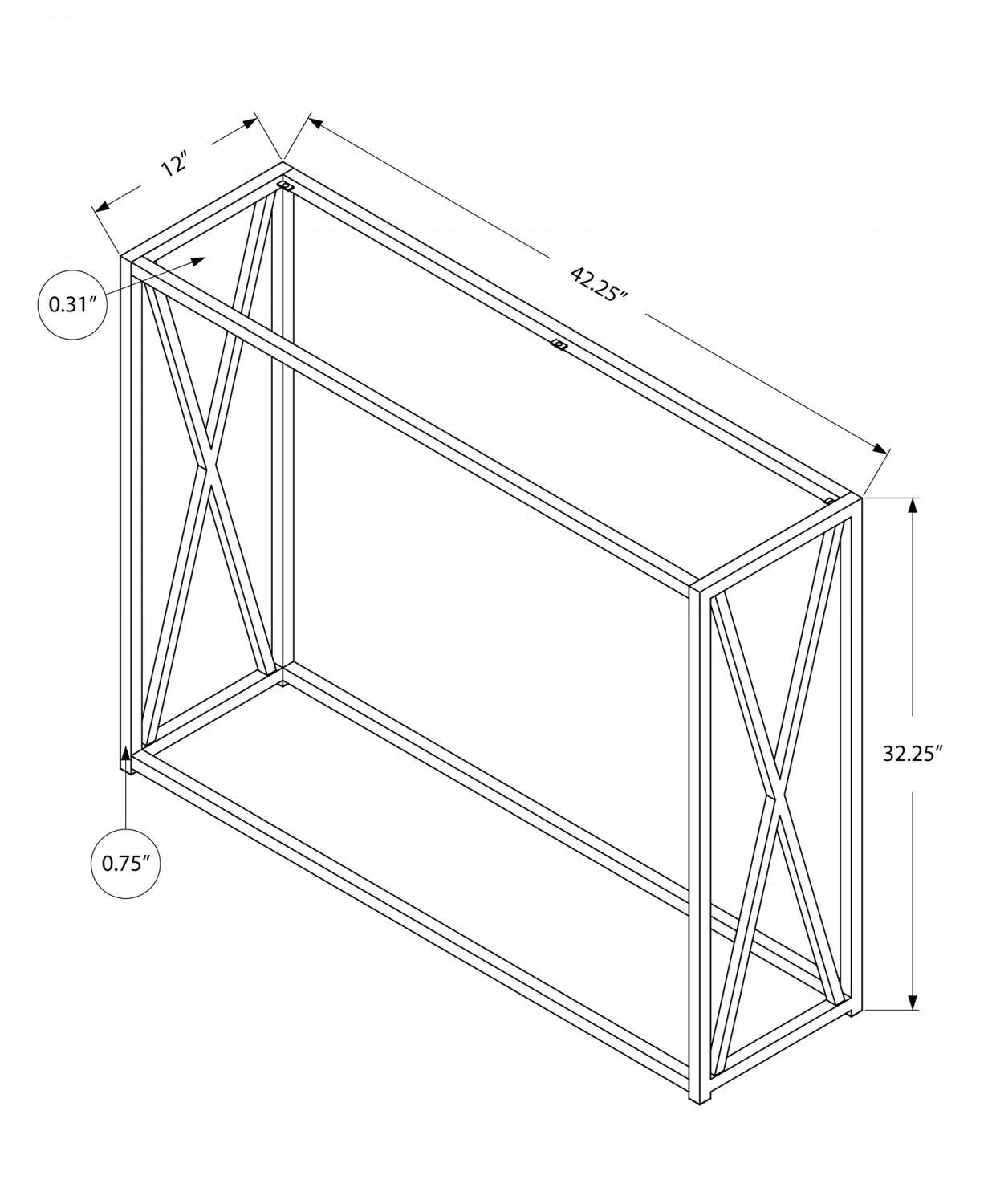 12″

42.25″

0.31″

32.25″

0.75″