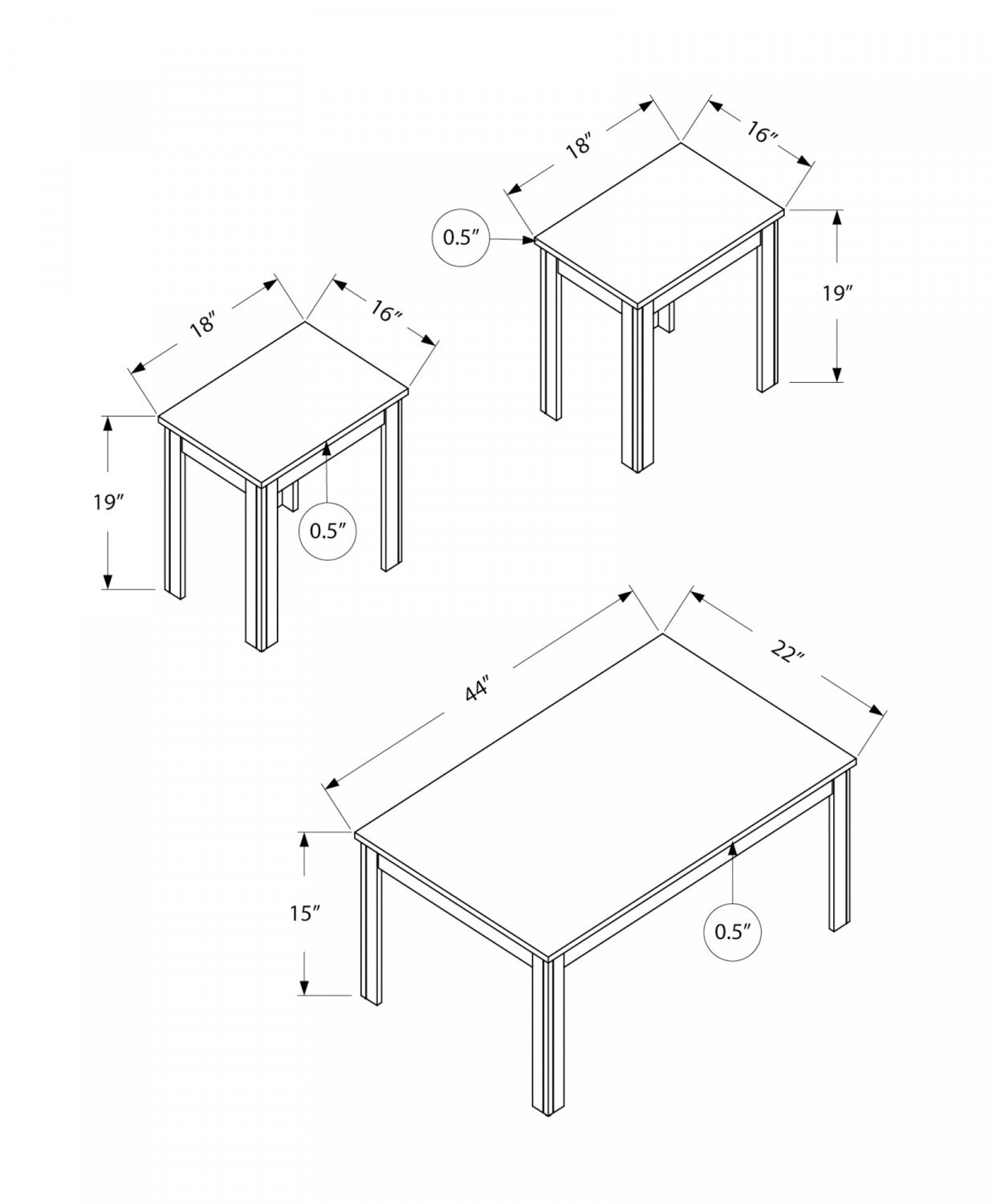 18″
16″
0.5″
19″

18″
16″
19″
0.5″

44″
22″
15″
0.5″